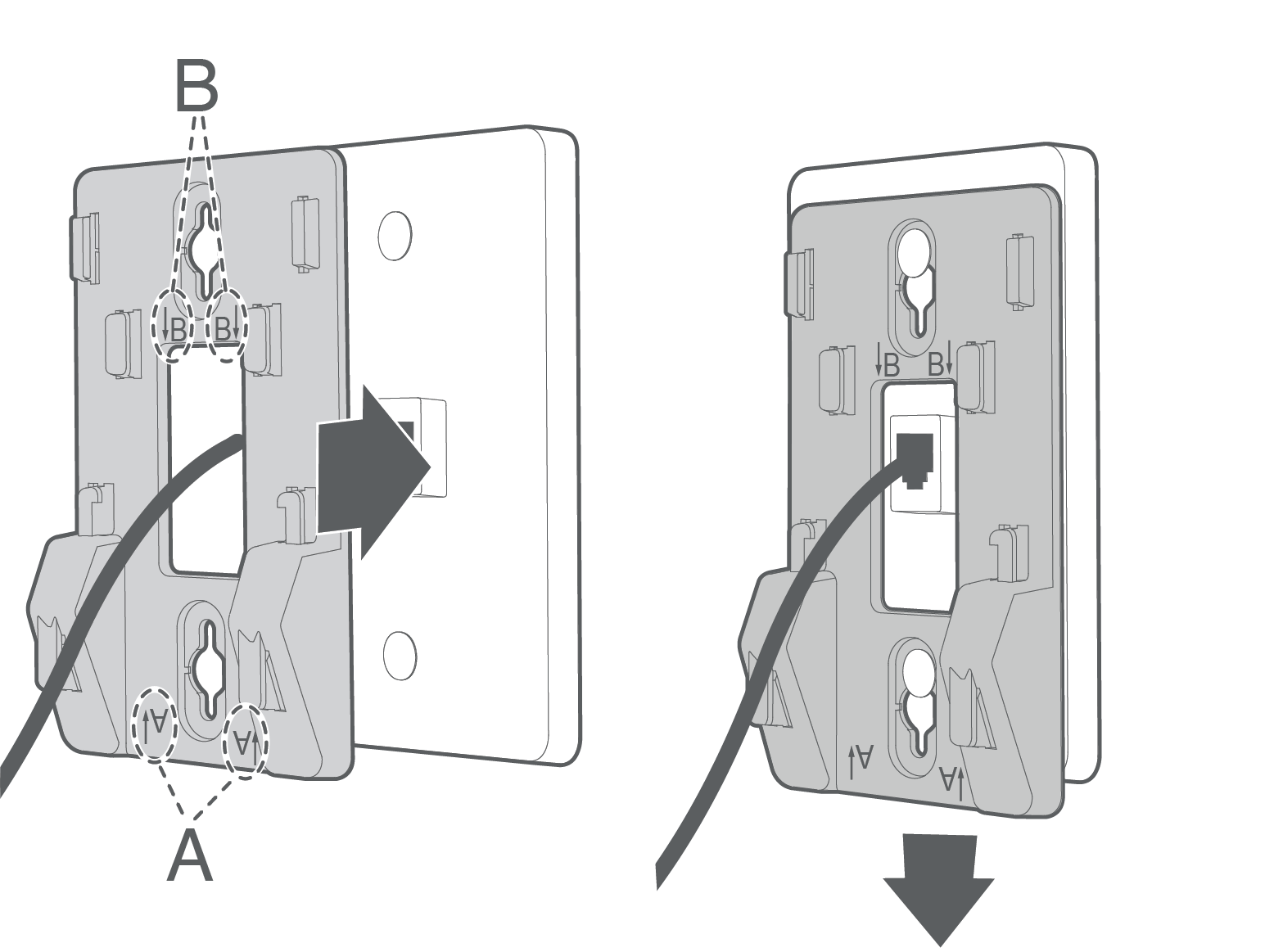 B
B B
A A
A
B B
A A